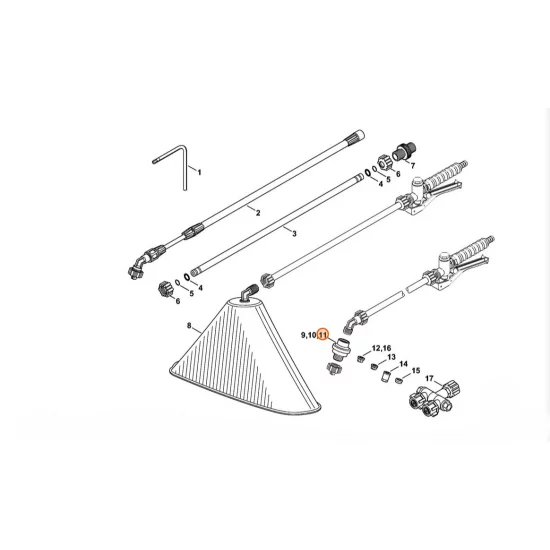 1
2
3
4
5
6
7
4
5
6
8
9,10,11
12,16
13
14
15
17